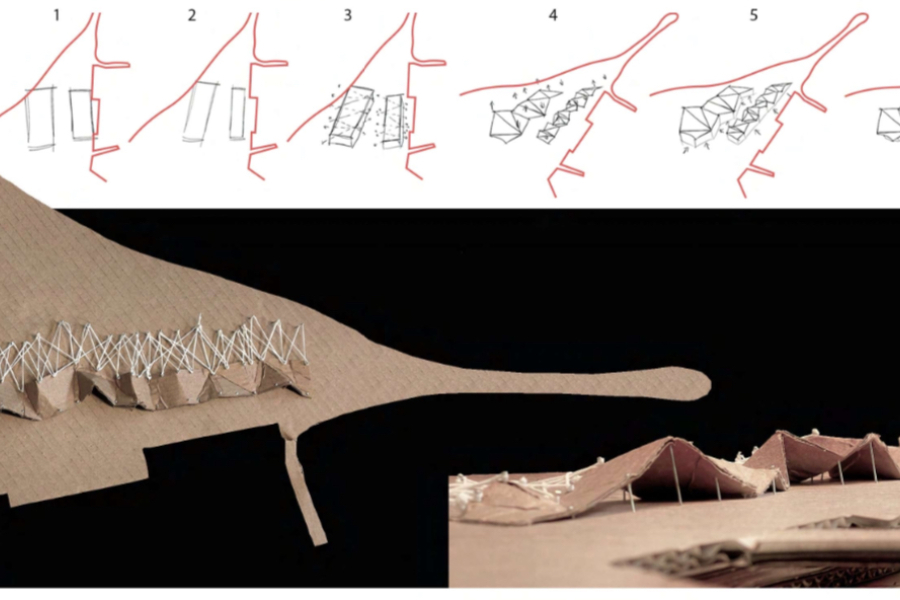 1

2

3

4

5